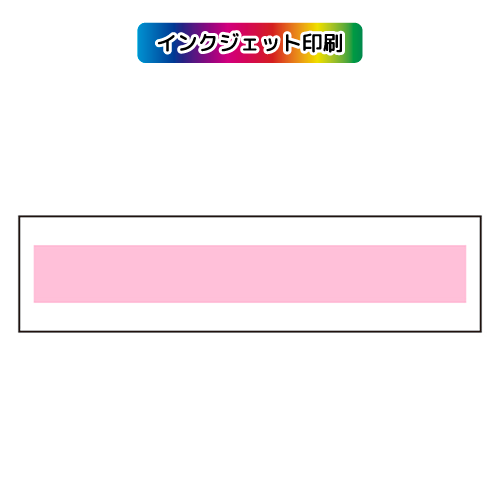 インクジェット印刷