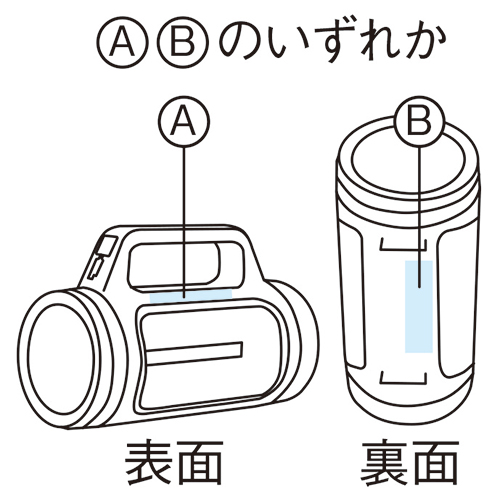 ⒶⒷのいずれか

Ⓐ

Ⓑ

表面

裏面